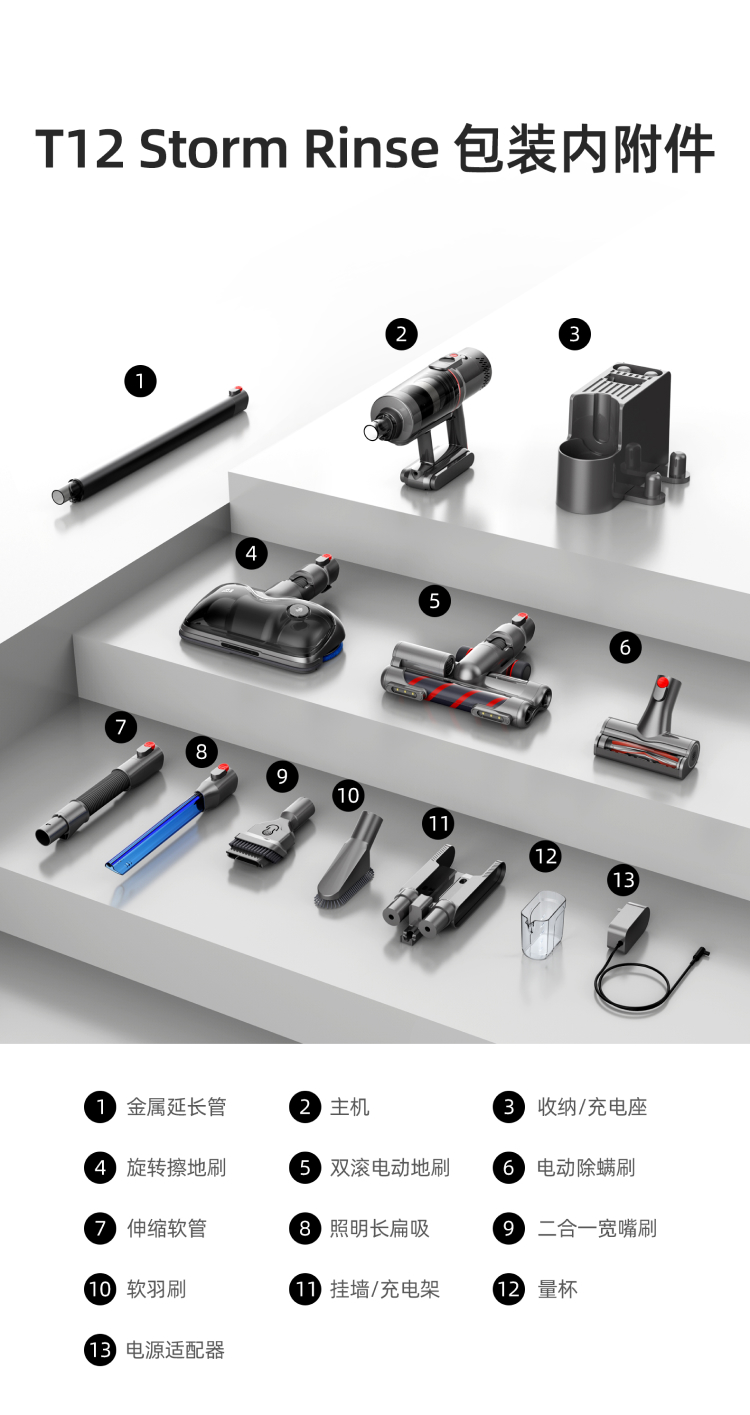 T12 Storm Rinse 包装内附件

1

2

3

4

5

6

7

8

9

10

11

12

13

1 金属延长管

2 主机

3 收纳/充电座

4 旋转擦地刷

5 双滚电动地刷

6 电动除螨刷

7 伸缩软管

8 照明长扁吸

9 二合一宽嘴刷

10 软羽刷

11 挂墙/充电架

12 量杯

13 电源适配器