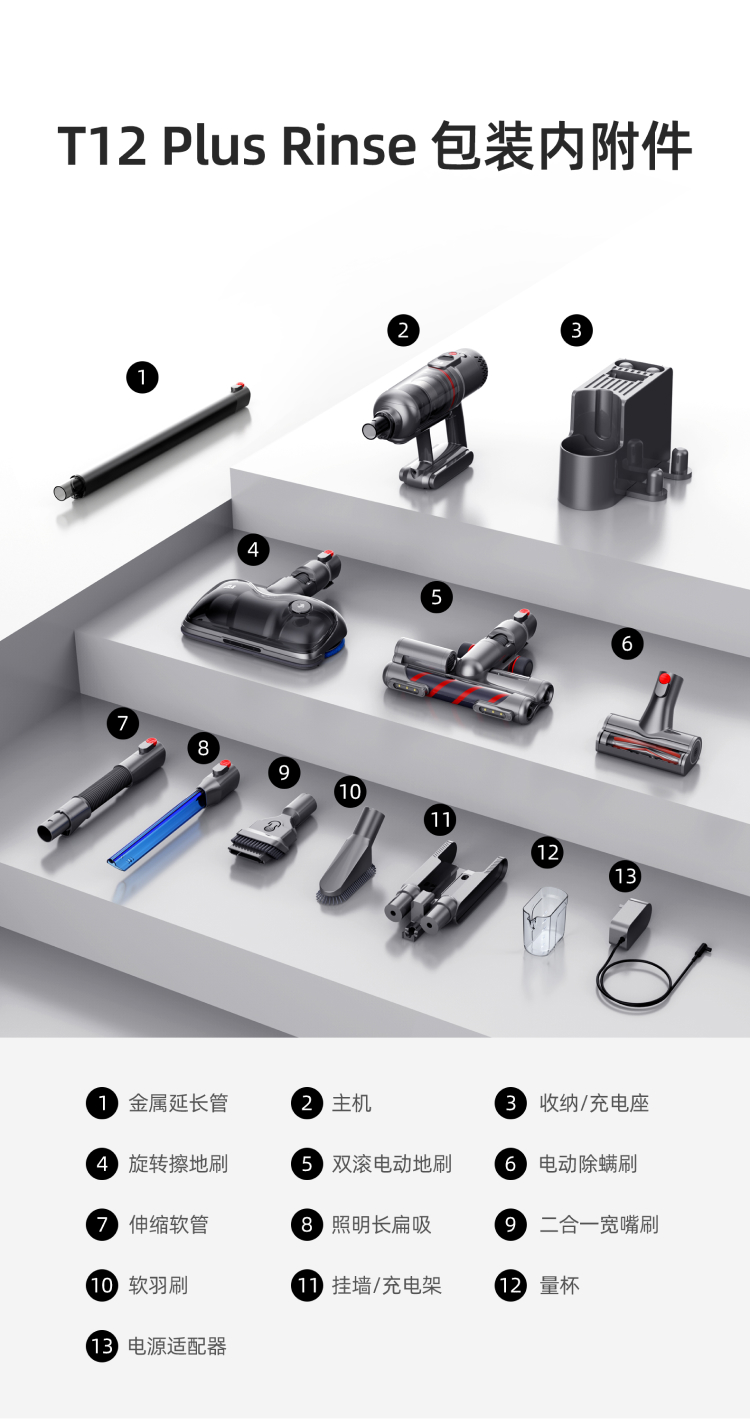 T12 Plus Rinse 包装内附件

1
2
3
4
5
6
7
8
9
10
11
12
13

1 金属延长管
2 主机
3 收纳/充电座
4 旋转擦地刷
5 双滚电动地刷
6 电动除螨刷
7 伸缩软管
8 照明长扁吸
9 二合一宽嘴刷
10 软羽刷
11 挂墙/充电架
12 量杯
13 电源适配器