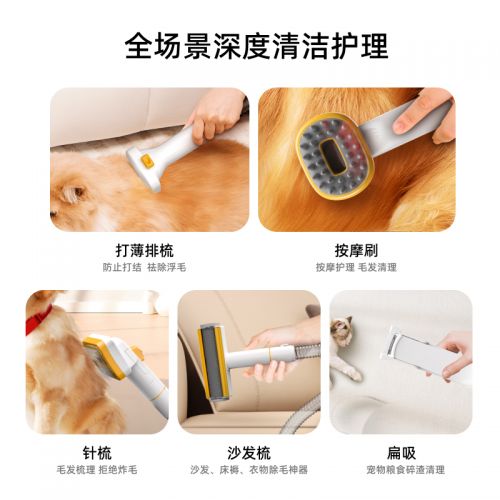 全场景深度清洁护理

打薄排梳
防止打结 祛除浮毛

按摩刷
按摩护理 毛发清理

针梳
毛发梳理 拒绝炸毛

沙发梳
沙发、床褥、衣物除毛神器

扁吸
宠物粮食碎渣清理